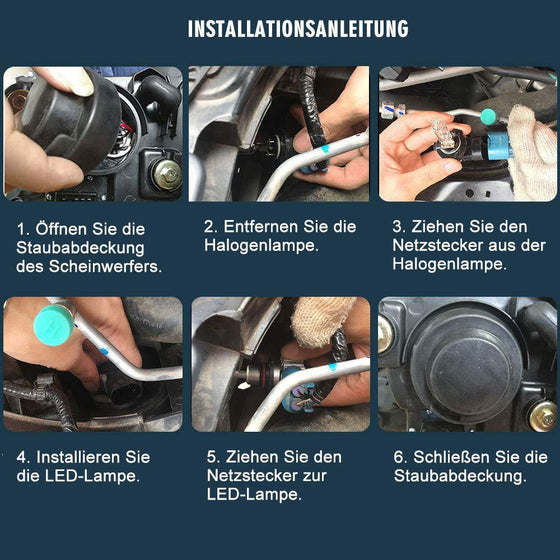 INSTALLATIONSANLEITUNG

1. Öffnen Sie die Staubabdeckung des Scheinwerfers.

2. Entfernen Sie die Halogenlampe.

3. Ziehen Sie den Netzstecker aus der Halogenlampe.

4. Installieren Sie die LED-Lampe.

5. Ziehen Sie den Netzstecker zur LED-Lampe.

6. Schließen Sie die Staubabdeckung.