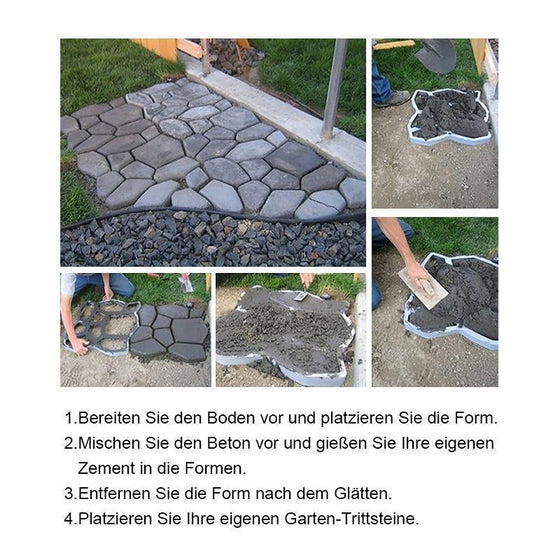 1.Bereiten Sie den Boden vor und platzieren Sie die Form.
2.Mischen Sie den Beton vor und gießen Sie Ihre eigenen Zement in die Formen.
3.Entfernen Sie die Form nach dem Glätten.
4.Platzieren Sie Ihre eigenen Garten-Trittsteine.