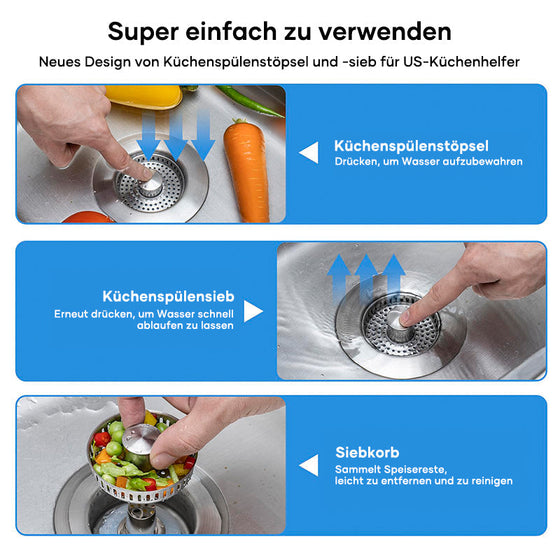 Super einfach zu verwenden

Neues Design von Küchenspülenstöpsel und -sieb für US-Küchenhelfer

Küchenspülenstöpsel
Drücken, um Wasser aufzubewahren

Küchenspülensieb
Erneut drücken, um Wasser schnell ablaufen zu lassen

Siebkorb
Sammelt Speisereste, leicht zu entfernen und zu reinigen