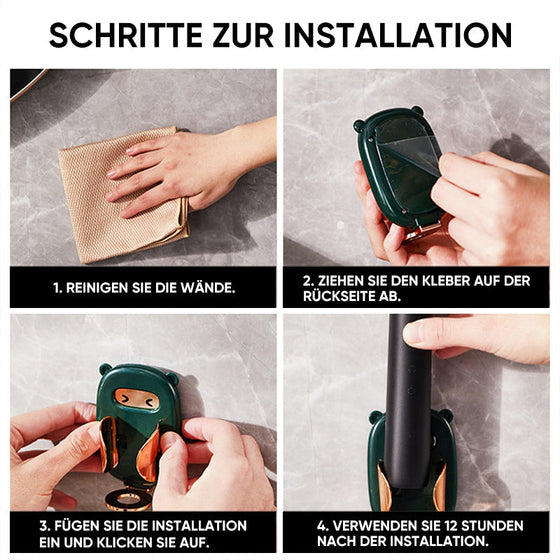 SCHRITTE ZUR INSTALLATION

1. REINIGEN SIE DIE WÄNDE.

2. ZIEHEN SIE DEN KLEBER AUF DER RÜCKSEITE AB.

3. FÜGEN SIE DIE INSTALLATION EIN UND KLICKEN SIE AUF.

4. VERWENDEN SIE 12 STUNDEN NACH DER INSTALLATION.