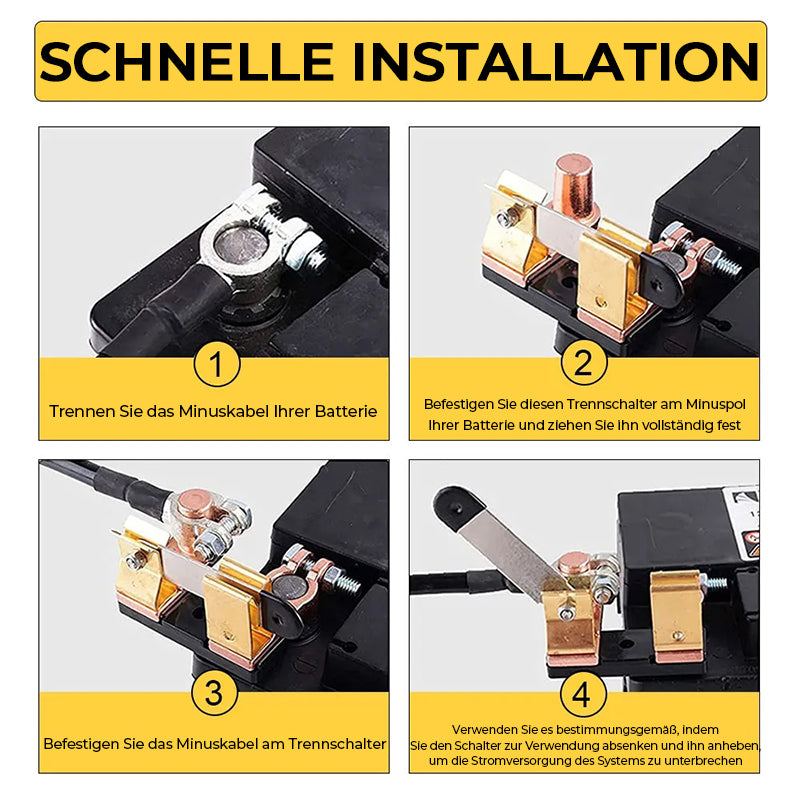 SCHNELLE INSTALLATION

1
Trennen Sie das Minuskabel Ihrer Batterie

2
Befestigen Sie diesen Trennschalter am Minuspol Ihrer Batterie und ziehen Sie ihn vollständig fest

3
Befestigen Sie das Minuskabel am Trennschalter

4
Verwenden Sie es bestimmungsgemäß, indem Sie den Schalter zur Verwendung absenken und ihn anheben, um die Stromversorgung des Systems zu unterbrechen