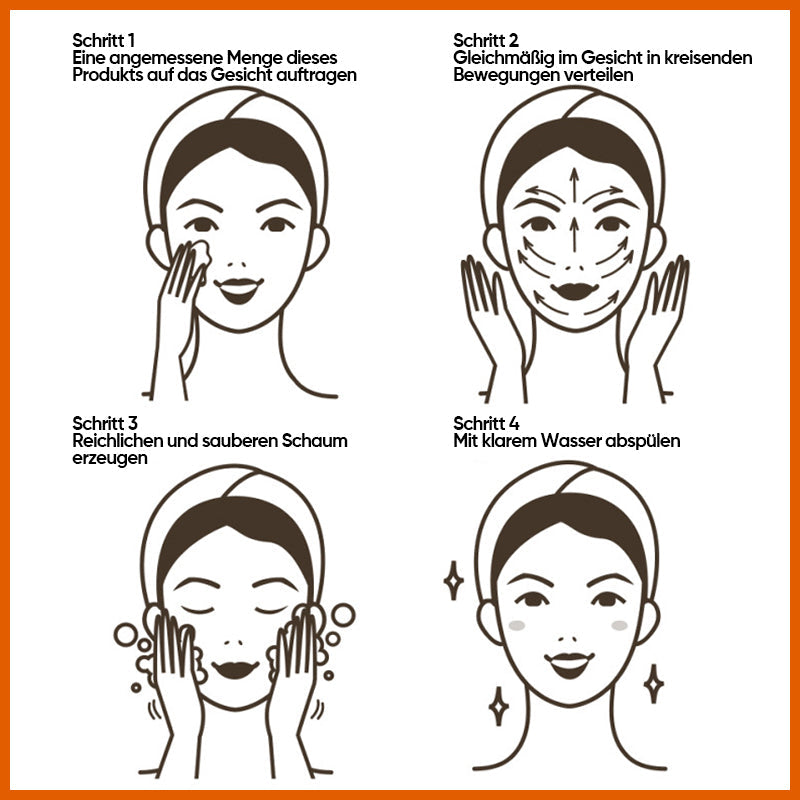 Schritt 1
Eine angemessene Menge dieses Produkts auf das Gesicht auftragen

Schritt 2
Gleichmäßig im Gesicht in kreisenden Bewegungen verteilen

Schritt 3
Reichlichen und sauberen Schaum erzeugen

Schritt 4
Mit klarem Wasser abspülen