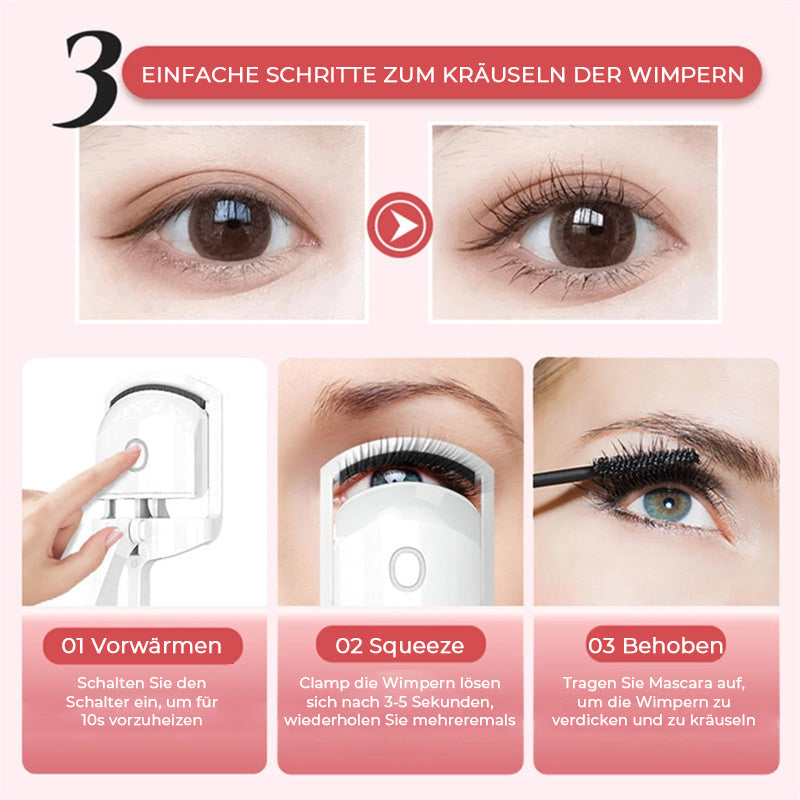 3 EINFACHE SCHRITTE ZUM KRÄUSELN DER WIMPERN

01 Vorwärmen

Schalten Sie den Schalter ein, um für 10s vorzuheizen

02 Squeeze

Clamp die Wimpern lösen sich nach 3-5 Sekunden, wiederholen Sie mehreremals

03 Behoben

Tragen Sie Mascara auf, um die Wimpern zu verdicken und zu kräuseln