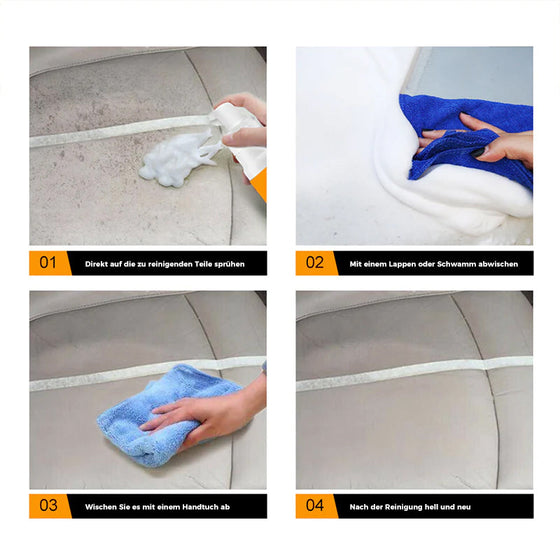 01 Direkt auf die zu reinigenden Teile sprühen

02 Mit einem Lappen oder Schwamm abwischen

03 Wischen Sie es mit einem Handtuch ab

04 Nach der Reinigung hell und neu