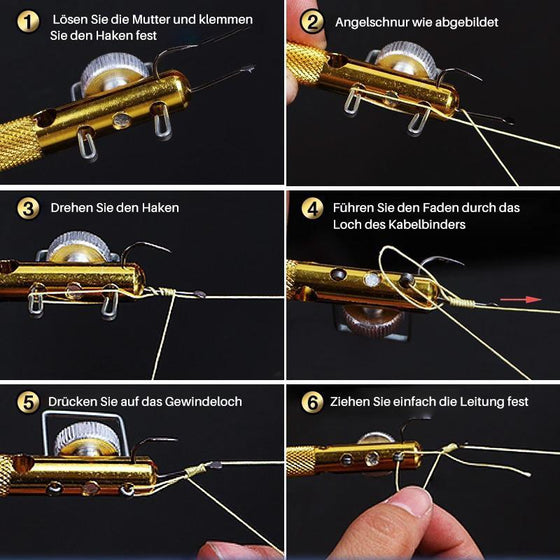 1 Lösen Sie die Mutter und klemmen Sie den Haken fest

2 Angelschnur wie abgebildet

3 Drehen Sie den Haken

4 Führen Sie den Faden durch das Loch des Kabelbinders

5 Drücken Sie auf das Gewindeloch

6 Ziehen Sie einfach die Leitung fest