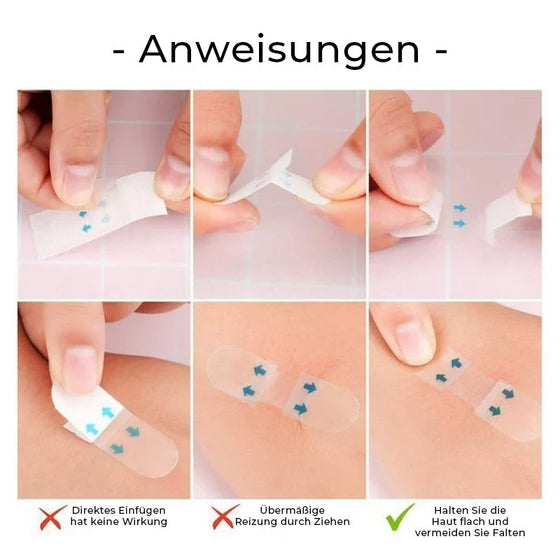 - Anweisungen -

Direktes Einfügen hat keine Wirkung

Übermäßige Reizung durch Ziehen

Halten Sie die Haut flach und vermeiden Sie Falten