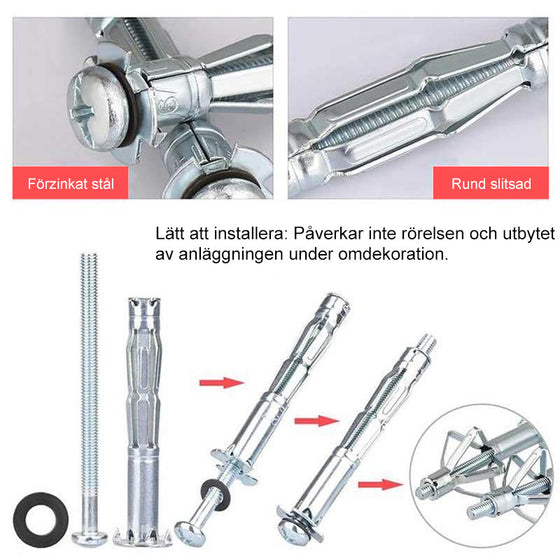 Förzinkat stål

Rund slitsad

Lätt att installera: Påverkar inte rörelsen och utbytet av anläggningen under omdekoration.