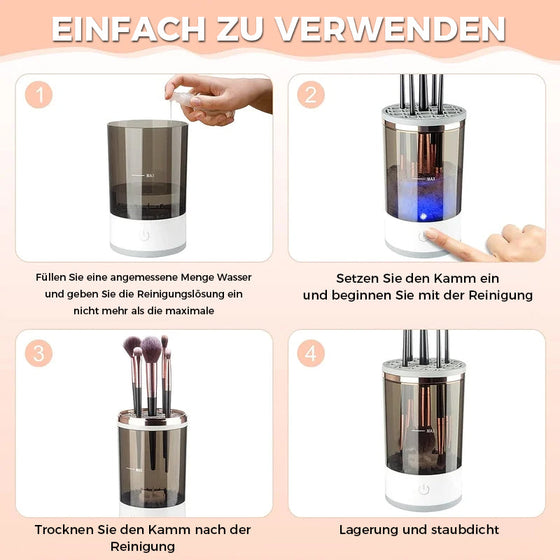 EINFACH ZU VERWENDEN

1

MAX

Füllen Sie eine angemessene Menge Wasser und geben Sie die Reinigungslösung ein nicht mehr als die maximale

2

MAX

Setzen Sie den Kamm ein und beginnen Sie mit der Reinigung

3

MAX

Trocknen Sie den Kamm nach der Reinigung

4

MAX

Lagerung und staubdicht