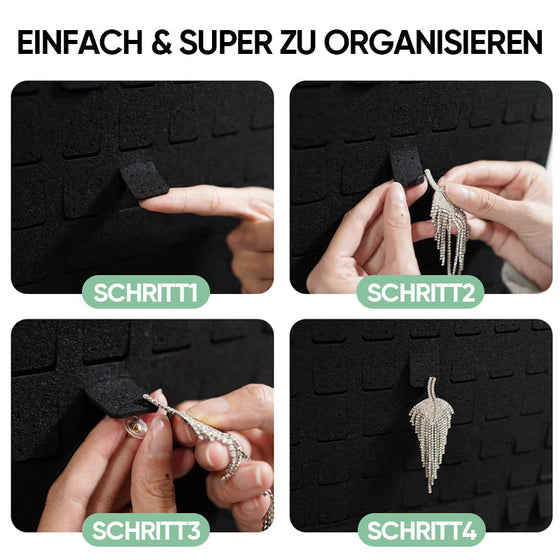 EINFACH & SUPER ZU ORGANISIEREN

SCHRITT1

SCHRITT2

SCHRITT3

SCHRITT4