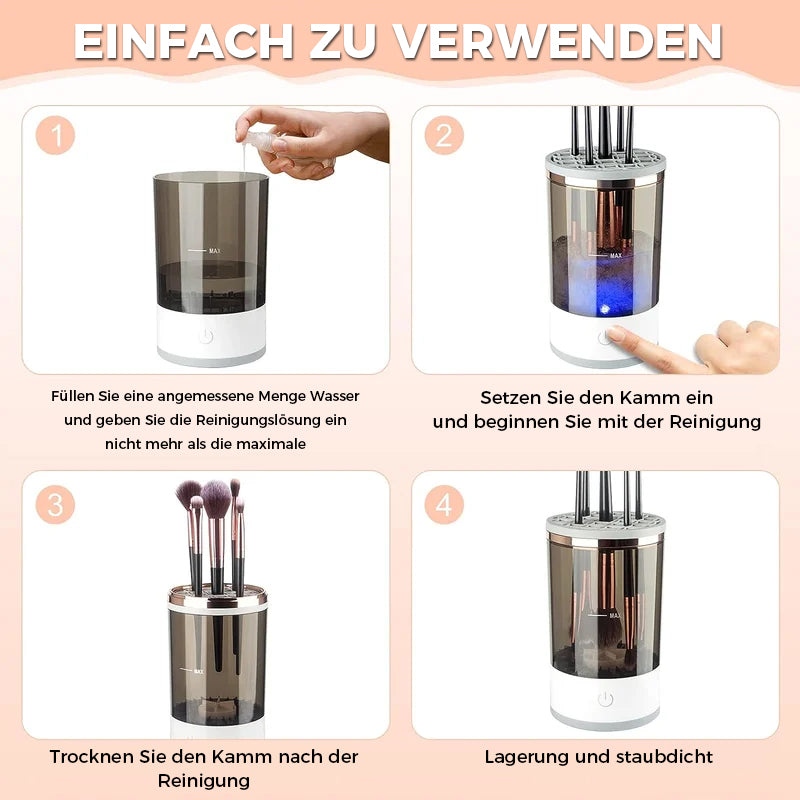 EINFACH ZU VERWENDEN

1

MAX

Füllen Sie eine angemessene Menge Wasser und geben Sie die Reinigungslösung ein nicht mehr als die maximale

2

MAX

Setzen Sie den Kamm ein und beginnen Sie mit der Reinigung

3

MAX

Trocknen Sie den Kamm nach der Reinigung

4

MAX

Lagerung und staubdicht