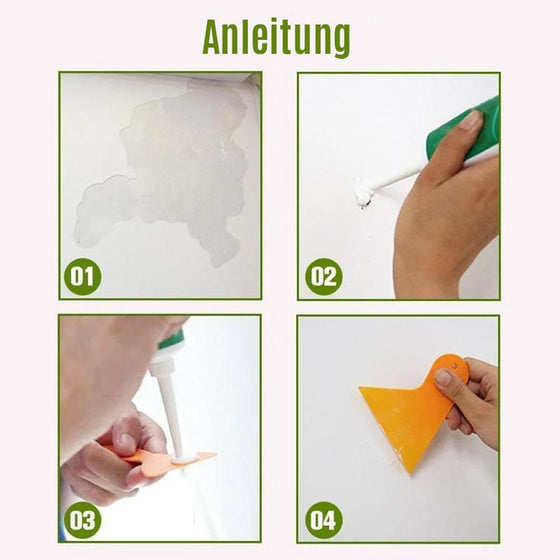 Anleitung

01

02

03

04