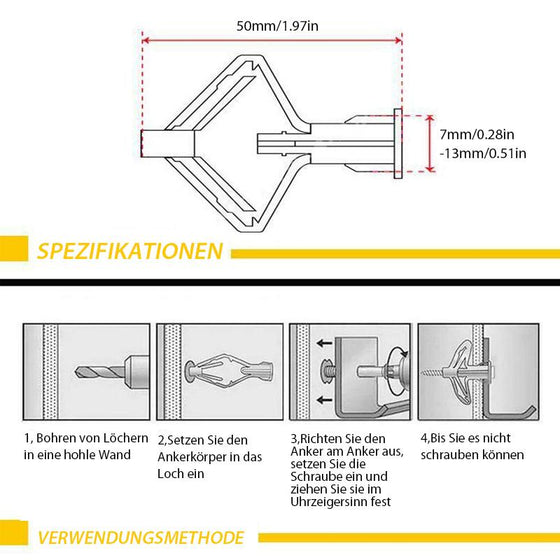 50mm/1.97in

7mm/0.28in
-13mm/0.51in

SPEZIFIKATIONEN

1, Bohren von Löchern in eine hohle Wand

2,Setzen Sie den Ankerkörper in das Loch ein

3,Richten Sie den Anker am Anker aus, setzen Sie die Schraube ein und ziehen Sie sie im Uhrzeigersinn fest

4,Bis Sie es nicht schrauben können

VERWENDUNGSMETHODE