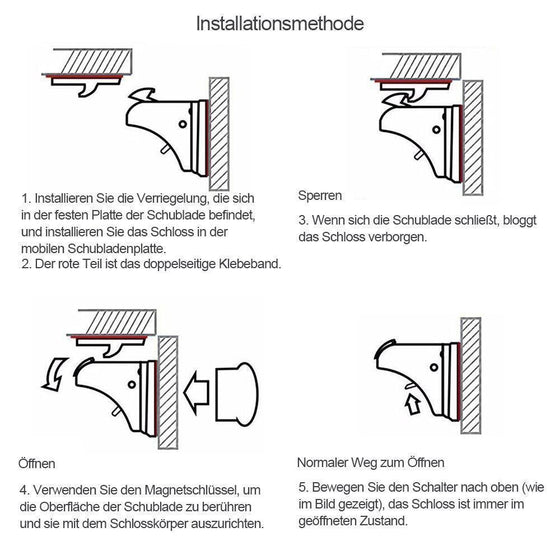 Installationsmethode

1. Installieren Sie die Verriegelung, die sich in der festen Platte der Schublade befindet, und installieren Sie das Schloss in der mobilen Schubladenplatte.
2. Der rote Teil ist das doppelseitige Klebeband.

Sperren

3. Wenn sich die Schublade schließt, bloggt das Schloss verborgen.

Öffnen

4. Verwenden Sie den Magnetschlüssel, um die Oberfläche der Schublade zu berühren und sie mit dem Schlosskörper auszurichten.

Normaler Weg zum Öffnen

5. Bewegen Sie den Schalter nach oben (wie im Bild gezeigt), das Schloss ist immer im geöffneten Zustand.