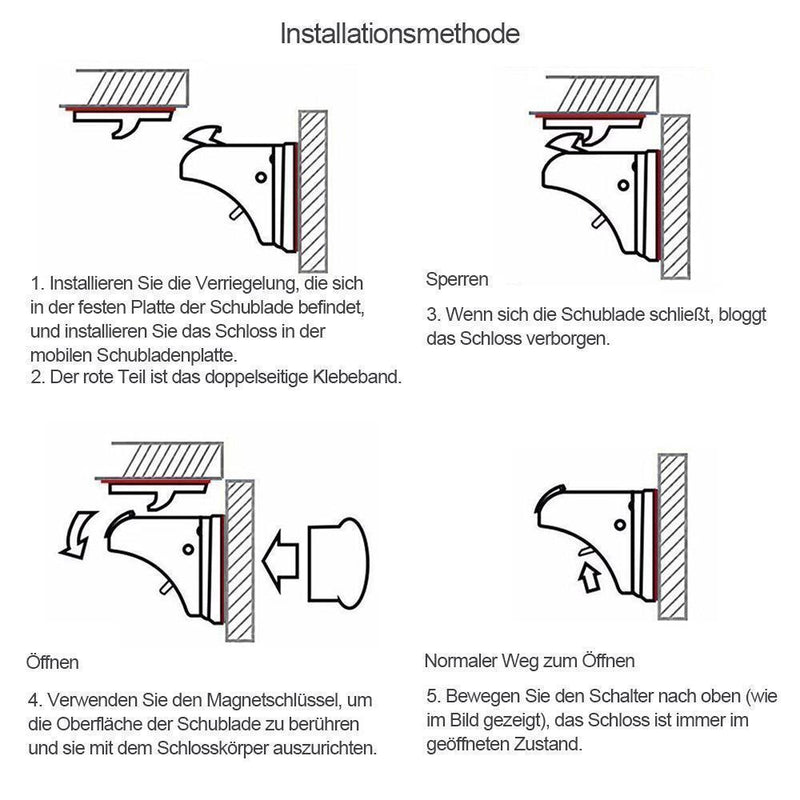 Installationsmethode

1. Installieren Sie die Verriegelung, die sich in der festen Platte der Schublade befindet, und installieren Sie das Schloss in der mobilen Schubladenplatte.
2. Der rote Teil ist das doppelseitige Klebeband.

Sperren

3. Wenn sich die Schublade schließt, bloggt das Schloss verborgen.

Öffnen

4. Verwenden Sie den Magnetschlüssel, um die Oberfläche der Schublade zu berühren und sie mit dem Schlosskörper auszurichten.

Normaler Weg zum Öffnen

5. Bewegen Sie den Schalter nach oben (wie im Bild gezeigt), das Schloss ist immer im geöffneten Zustand.