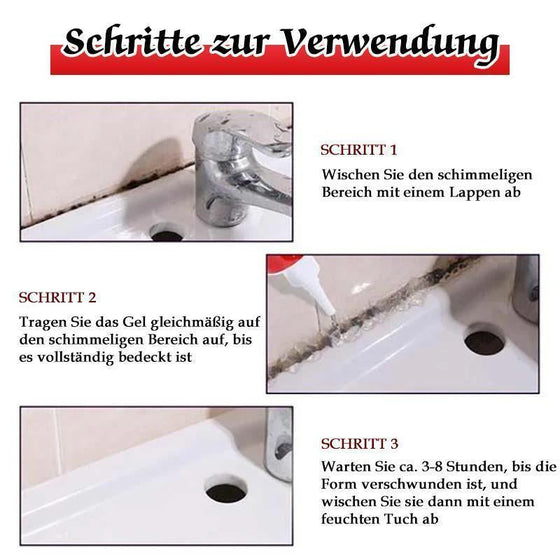 Schritte zur Verwendung

SCHRITT 1
Wischen Sie den schimmeligen Bereich mit einem Lappen ab

SCHRITT 2
Tragen Sie das Gel gleichmäßig auf den schimmeligen Bereich auf, bis es vollständig bedeckt ist

SCHRITT 3
Warten Sie ca. 3-8 Stunden, bis die Form verschwunden ist, und wischen Sie sie dann mit einem feuchten Tuch ab