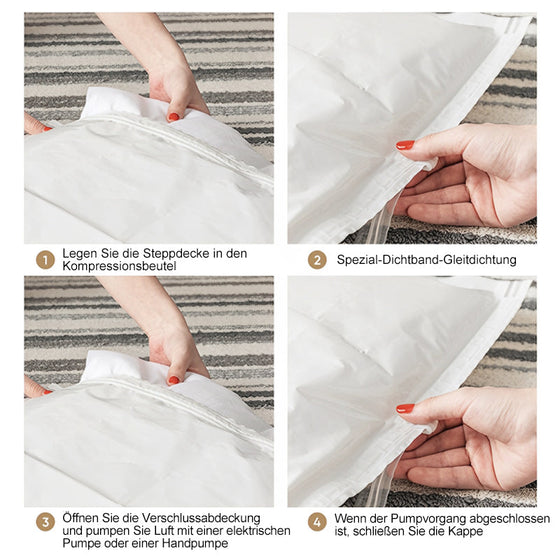 1 Legen Sie die Steppdecke in den Kompressionsbeutel

2 Spezial-Dichtband-Gleitdichtung

3 Öffnen Sie die Verschlussabdeckung und pumpen Sie Luft mit einer elektrischen Pumpe oder einer Handpumpe

4 Wenn der Pumpvorgang abgeschlossen ist, schließen Sie die Kappe