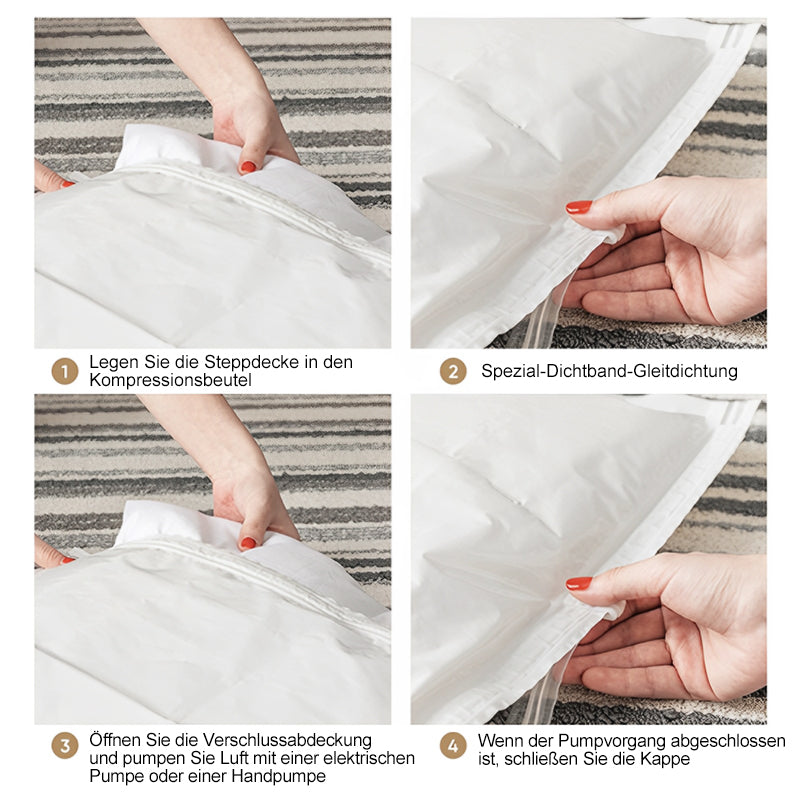 1 Legen Sie die Steppdecke in den Kompressionsbeutel

2 Spezial-Dichtband-Gleitdichtung

3 Öffnen Sie die Verschlussabdeckung und pumpen Sie Luft mit einer elektrischen Pumpe oder einer Handpumpe

4 Wenn der Pumpvorgang abgeschlossen ist, schließen Sie die Kappe