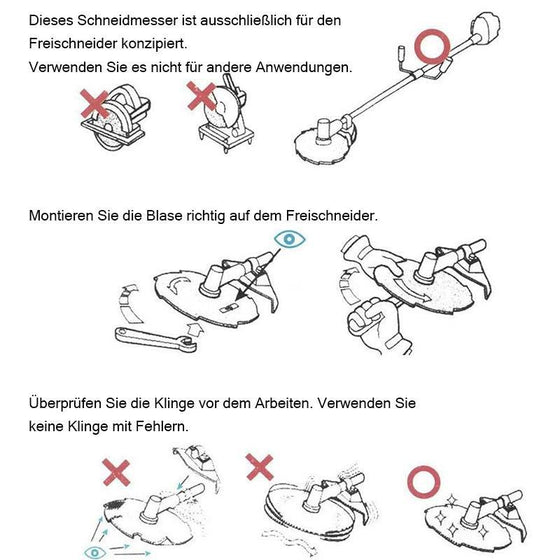 Dieses Schneidmesser ist ausschließlich für den Freischneider konzipiert.
Verwenden Sie es nicht für andere Anwendungen.

Montieren Sie die Blase richtig auf dem Freischneider.

Überprüfen Sie die Klinge vor dem Arbeiten. Verwenden Sie keine Klinge mit Fehlern.