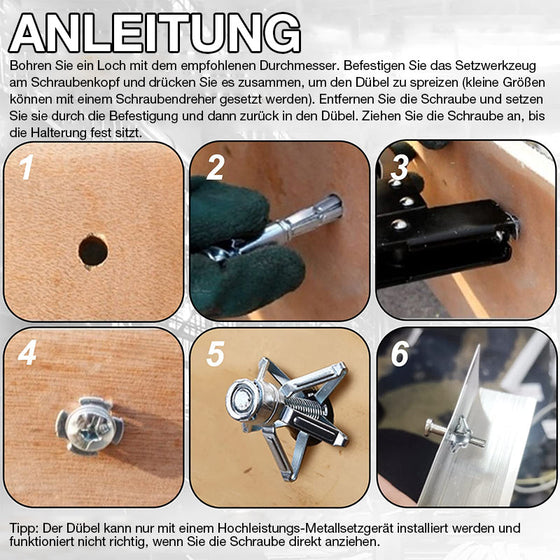 ANLEITUNG

Bohren Sie ein Loch mit dem empfohlenen Durchmesser. Befestigen Sie das Setzwerkzeug am Schraubenkopf und drücken Sie es zusammen, um den Dübel zu spreizen (kleine Größen können mit einem Schraubendreher gesetzt werden). Entfernen Sie die Schraube und setzen Sie sie durch die Befestigung und dann zurück in den Dübel. Ziehen Sie die Schraube an, bis die Halterung fest sitzt.

1

2

3

4

5

6

Tipp: Der Dübel kann nur mit einem Hochleistungs-Metallsetzgerät installiert werden und funktioniert nicht richtig, wenn Sie die Schraube direkt anziehen.