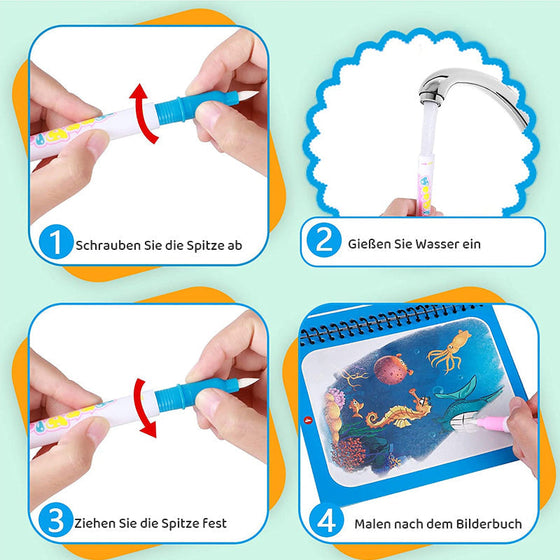 1 Schrauben Sie die Spitze ab

2 Gießen Sie Wasser ein

3 Ziehen Sie die Spitze fest

4 Malen nach dem Bilderbuch