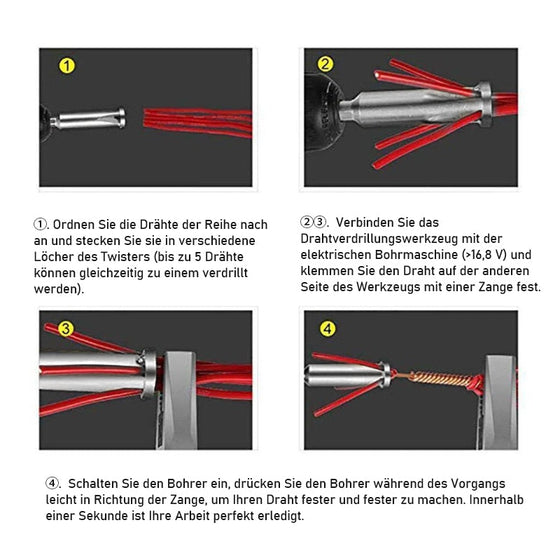 1

2

①. Ordnen Sie die Drähte der Reihe nach an und stecken Sie sie in verschiedene Löcher des Twisters (bis zu 5 Drähte können gleichzeitig zu einem verdrillt werden).

②③. Verbinden Sie das Drahtverdrillungswerkzeug mit der elektrischen Bohrmaschine (>16,8 V) und klemmen Sie den Draht auf der anderen Seite des Werkzeugs mit einer Zange fest.

3

4

④. Schalten Sie den Bohrer ein, drücken Sie den Bohrer während des Vorgangs leicht in Richtung der Zange, um Ihren Draht fester und fester zu machen. Innerhalb einer Sekunde ist Ihre Arbeit perfekt erledigt.