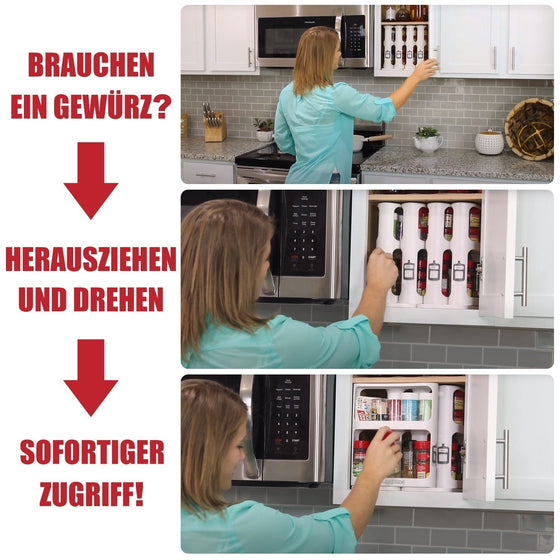 BRAUCHEN EIN GEWÜRZ?

HERAUSZIEHEN UND DREHEN

SOFORTIGER ZUGRIFF!