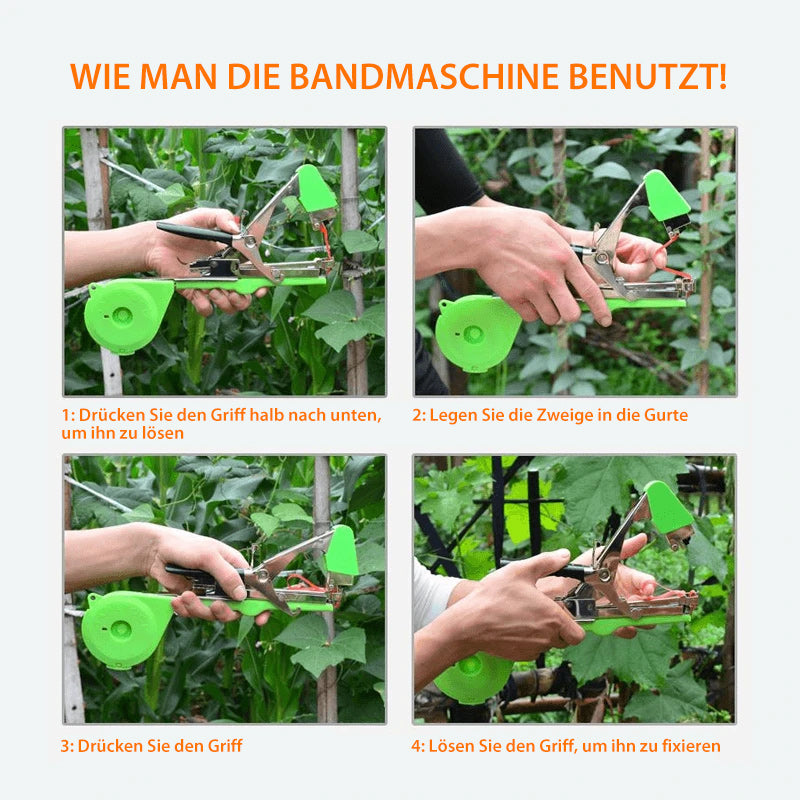 WIE MAN DIE BANDMASCHINE BENUTZT!

1: Drücken Sie den Griff halb nach unten, um ihn zu lösen

2: Legen Sie die Zweige in die Gurte

3: Drücken Sie den Griff

4: Lösen Sie den Griff, um ihn zu fixieren