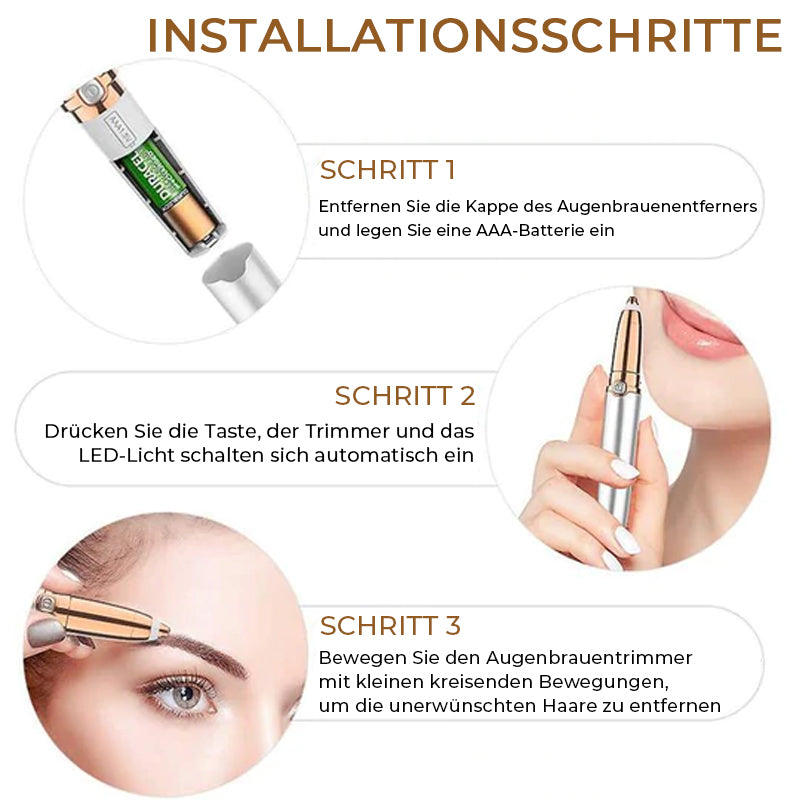 INSTALLATIONSSCHRITTE

DURACELL

SCHRITT 1

Entfernen Sie die Kappe des Augenbrauenentferners und legen Sie eine AAA-Batterie ein

SCHRITT 2

Drücken Sie die Taste, der Trimmer und das LED-Licht schalten sich automatisch ein

SCHRITT 3

Bewegen Sie den Augenbrauentrimmer mit kleinen kreisenden Bewegungen, um die unerwünschten Haare zu entfernen