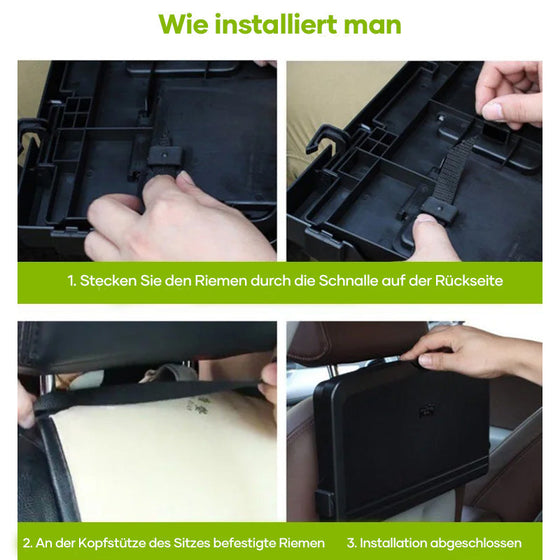 Wie installiert man

1. Stecken Sie den Riemen durch die Schnalle auf der Rückseite

2. An der Kopfstütze des Sitzes befestigte Riemen

3. Installation abgeschlossen