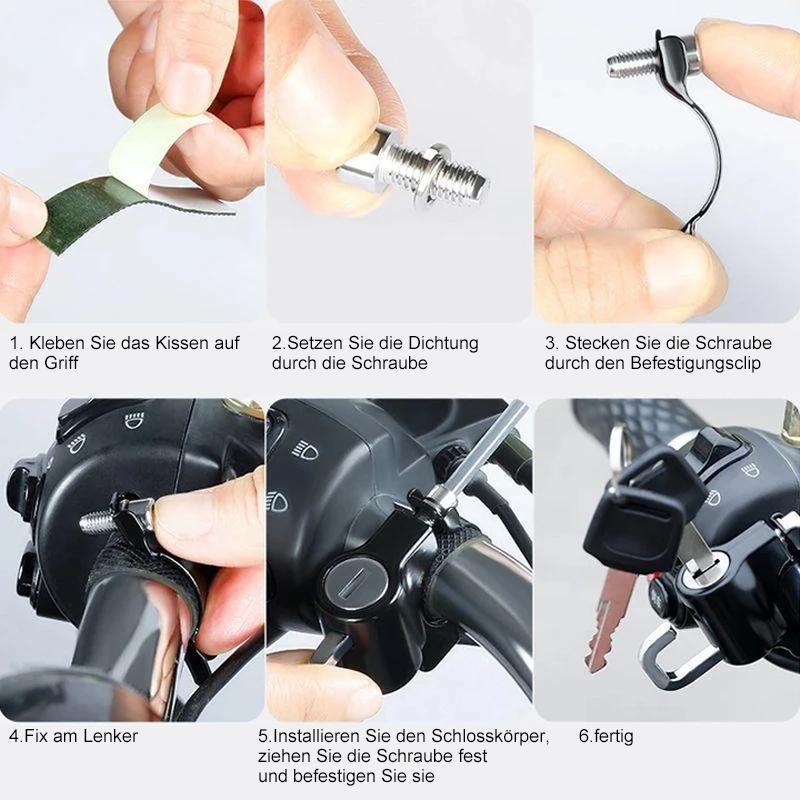 1. Kleben Sie das Kissen auf den Griff

2.Setzen Sie die Dichtung durch die Schraube

3. Stecken Sie die Schraube durch den Befestigungsclip

4.Fix am Lenker

5.Installieren Sie den Schlosskörper, ziehen Sie die Schraube fest und befestigen Sie sie

6.fertig