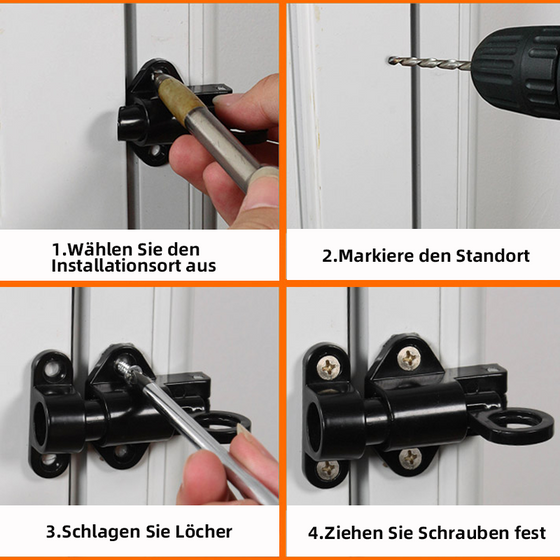 1.Wählen Sie den Installationsort aus

2.Markiere den Standort

3.Schlagen Sie Löcher

4.Ziehen Sie Schrauben fest