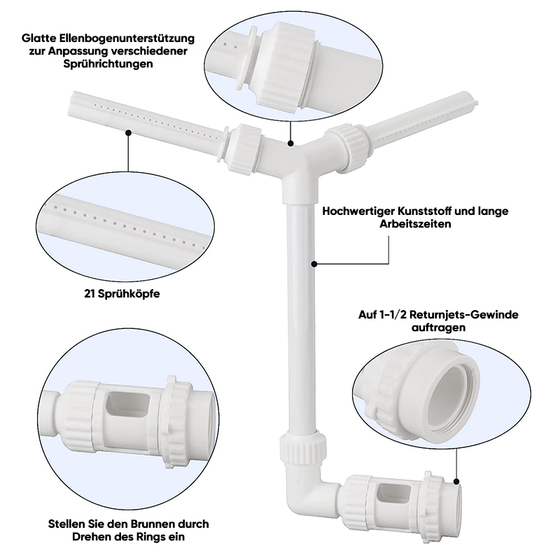 Glatte Ellenbogenunterstützung zur Anpassung verschiedener Sprührichtungen

Hochwertiger Kunststoff und lange Arbeitszeiten

21 Sprühköpfe

Auf 1-1/2 Returnjets-Gewinde auftragen

Stellen Sie den Brunnen durch Drehen des Rings ein