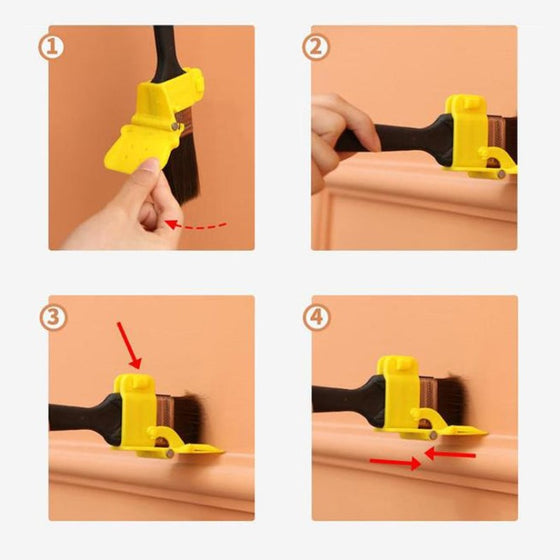 1
2
3
4