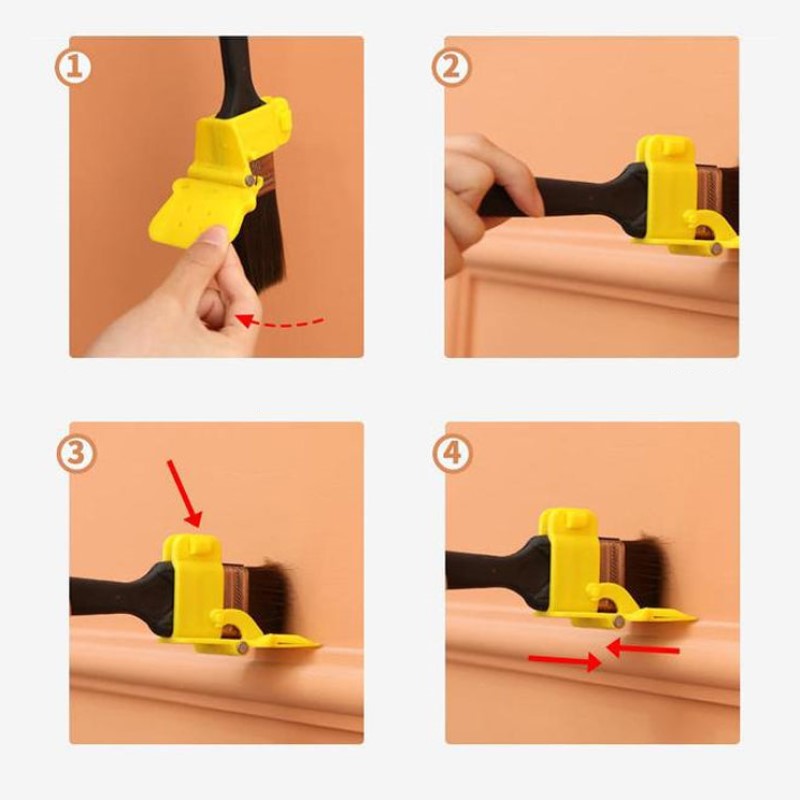 ①

②

③

④