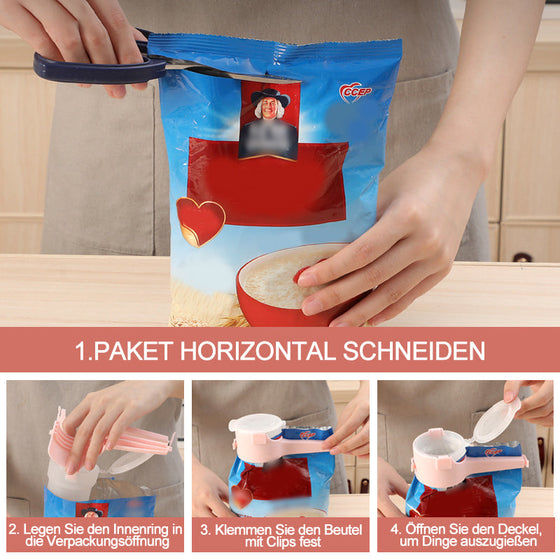 CCEP

1.PAKET HORIZONTAL SCHNEIDEN

CCEP

CCEP

2. Legen Sie den Innenring in die Verpackungsöffnung

3. Klemmen Sie den Beutel mit Clips fest

4. Öffnen Sie den Deckel, um Dinge auszugießen