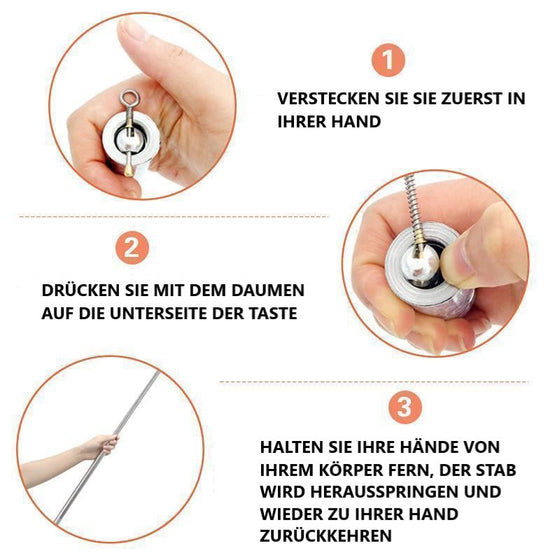 1

VERSTECKEN SIE SIE ZUERST IN IHRER HAND

2

DRÜCKEN SIE MIT DEM DAUMEN AUF DIE UNTERSEITE DER TASTE

3

HALTEN SIE IHRE HÄNDE VON IHREM KÖRPER FERN, DER STAB WIRD HERAUSSPRINGEN UND WIEDER ZU IHRER HAND ZURÜCKKEHREN