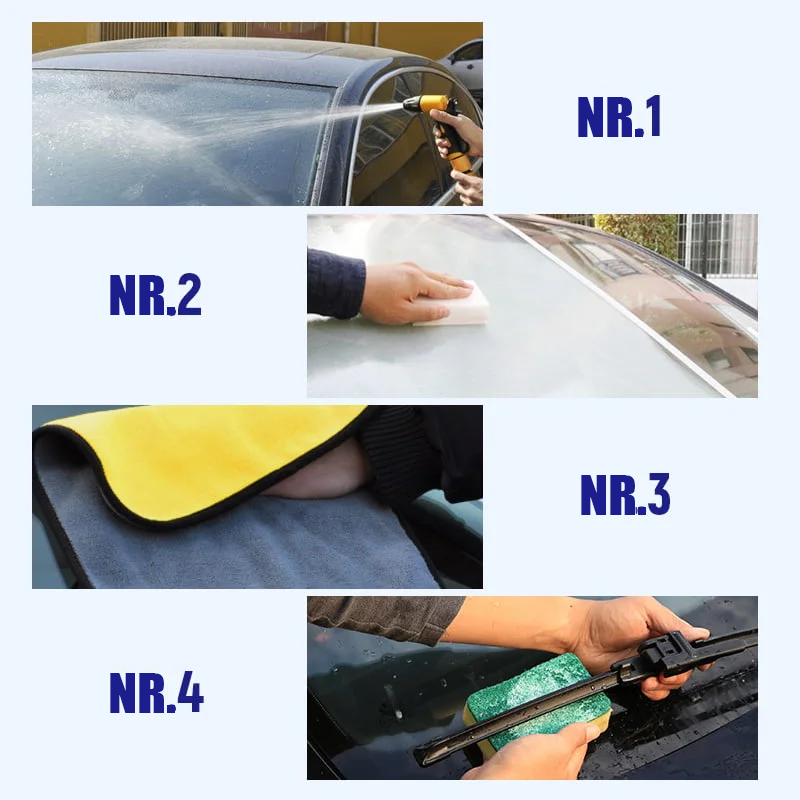 NR.1

NR.2

NR.3

NR.4