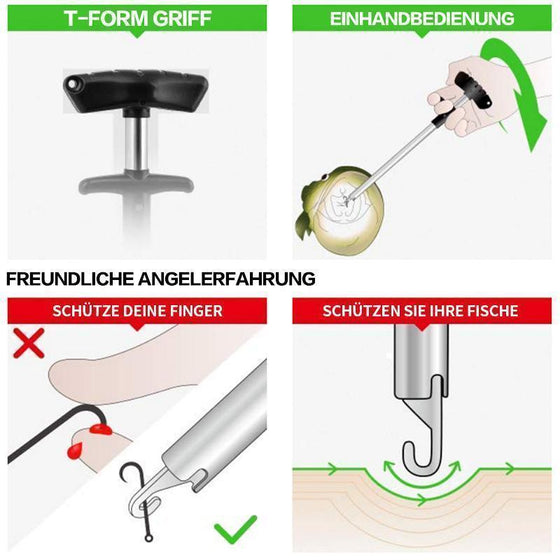 T-FORM GRIFF

EINHANDBEDIENUNG

FREUNDLICHE ANGELERFAHRUNG

SCHÜTZE DEINE FINGER

SCHÜTZEN SIE IHRE FISCHE