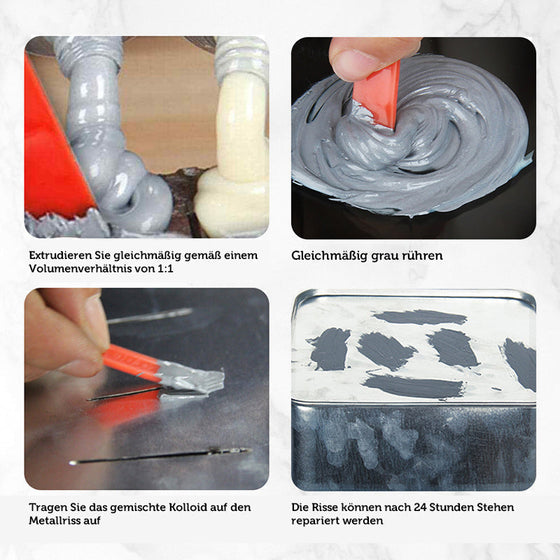 Extrudieren Sie gleichmäßig gemäß einem Volumenverhältnis von 1:1

Gleichmäßig grau rühren

Tragen Sie das gemischte Kolloid auf den Metallriss auf

Die Risse können nach 24 Stunden Stehen repariert werden