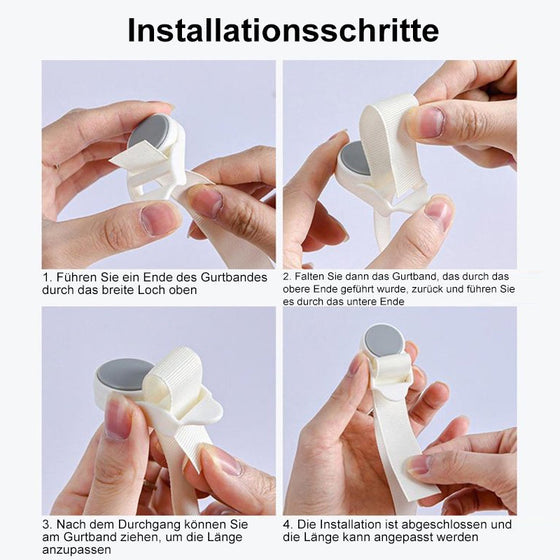 Installationsschritte

1. Führen Sie ein Ende des Gurtbandes durch das breite Loch oben

2. Falten Sie dann das Gurtband, das durch das obere Ende geführt wurde, zurück und führen Sie es durch das untere Ende

3. Nach dem Durchgang können Sie am Gurtband ziehen, um die Länge anzupassen

4. Die Installation ist abgeschlossen und die Länge kann angepasst werden