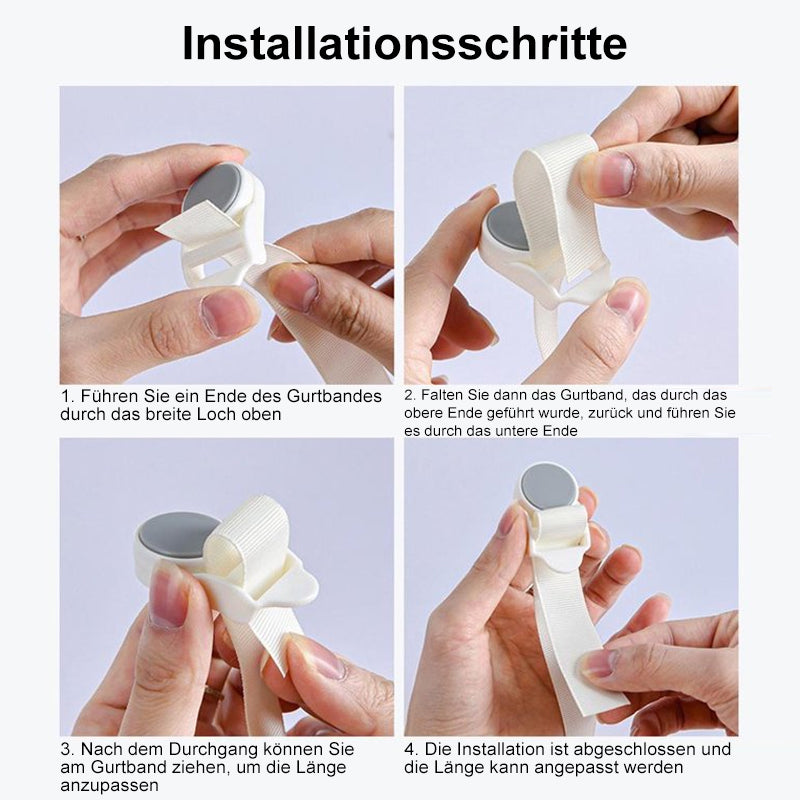 Installationsschritte

1. Führen Sie ein Ende des Gurtbandes durch das breite Loch oben

2. Falten Sie dann das Gurtband, das durch das obere Ende geführt wurde, zurück und führen Sie es durch das untere Ende

3. Nach dem Durchgang können Sie am Gurtband ziehen, um die Länge anzupassen

4. Die Installation ist abgeschlossen und die Länge kann angepasst werden