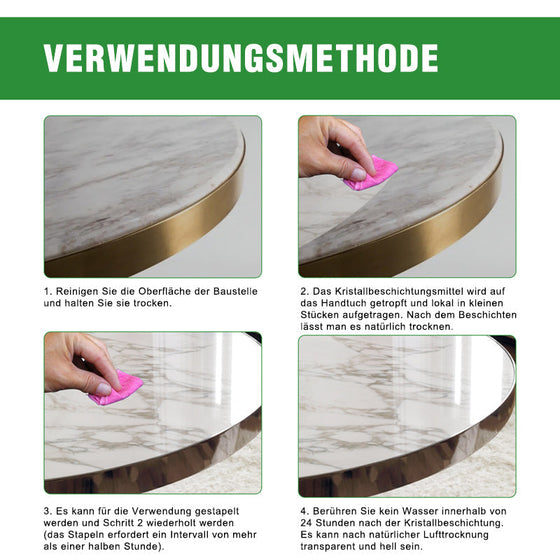 VERWENDUNGSMETHODE

1. Reinigen Sie die Oberfläche der Baustelle und halten Sie sie trocken.

2. Das Kristallbeschichtungsmittel wird auf das Handtuch getropft und lokal in kleinen Stücken aufgetragen. Nach dem Beschichten lässt man es natürlich trocknen.

3. Es kann für die Verwendung gestapelt werden und Schritt 2 wiederholt werden (das Stapeln erfordert ein Intervall von mehr als einer halben Stunde).

4. Berühren Sie kein Wasser innerhalb von 24 Stunden nach der Kristallbeschichtung. Es kann nach natürlicher Lufttrocknung transparent und hell sein.