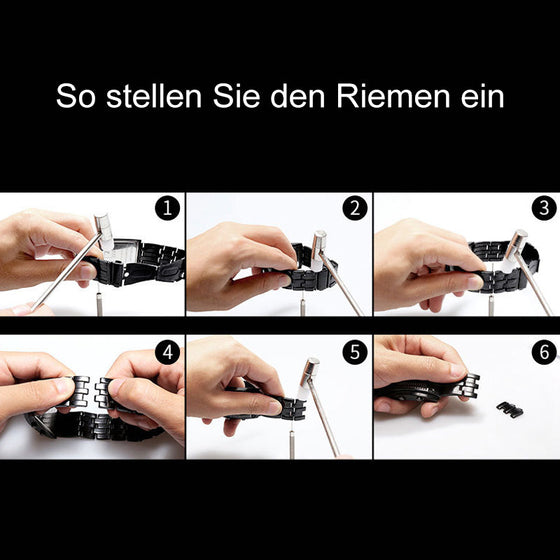 So stellen Sie den Riemen ein

1

2

3

4

5

6