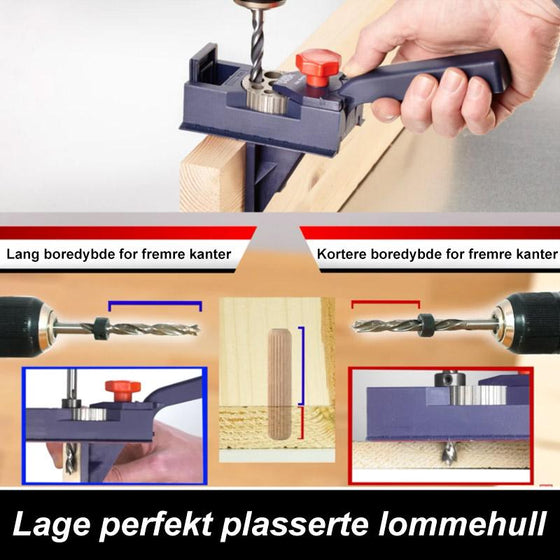 Lang boredybde for fremre kanter

Kortere boredybde for fremre kanter

Lage perfekt plasserte lommehull