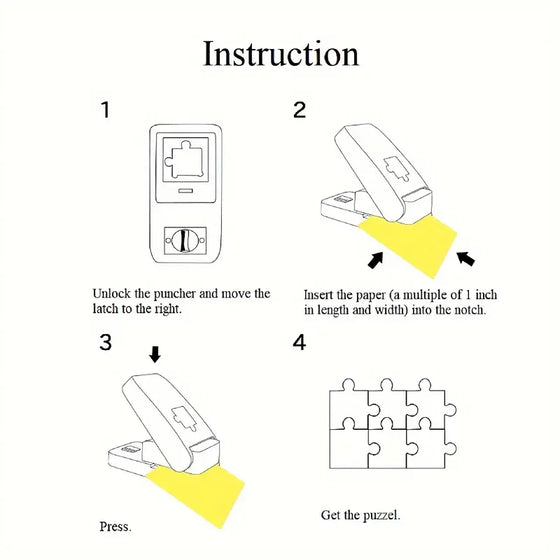 Instruction

1

Unlock the puncher and move the latch to the right.

2

Insert the paper (a multiple of 1 inch in length and width) into the notch.

3

Press.

4

Get the puzzel.