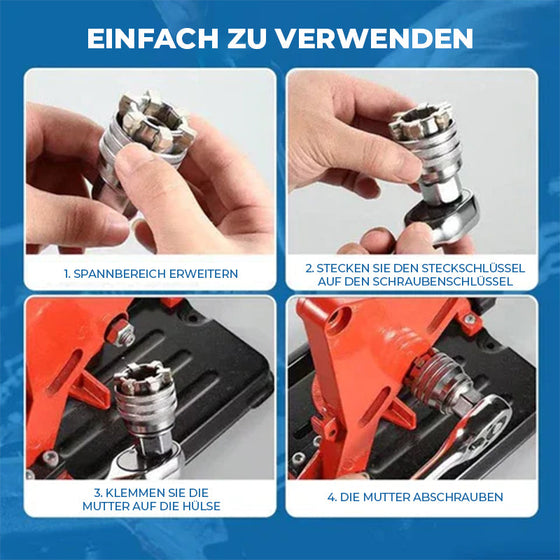 EINFACH ZU VERWENDEN

1. SPANNBEREICH ERWEITERN

2. STECKEN SIE DEN STECKSCHLÜSSEL AUF DEN SCHRAUBENSCHLÜSSEL

3. KLEMMEN SIE DIE MUTTER AUF DIE HÜLSE

4. DIE MUTTER ABSCHRAUBEN