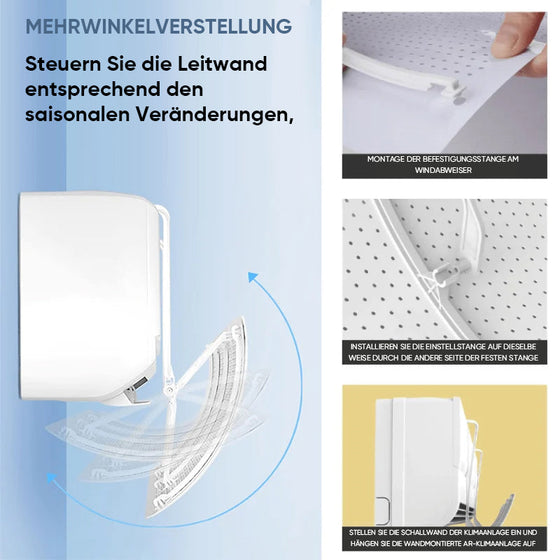 MEHRWINKELVERSTELLUNG

Steuern Sie die Leitwand entsprechend den saisonalen Veränderungen,

MONTAGE DER BEFESTIGUNGSSTANGE AM WINDABWEISER

INSTALLIEREN SIE DIE EINSTELLSTANGE AUF DIESELBE WEISE DURCH DIE ANDERE SEITE DER FESTEN STANGE

STELLEN SIE DIE SCHALLWAND DER KLIMAANLAGE EIN UND HÄNGEN SIE DIE WANDMONTIERTE AR-KLIMAANLAGE AUF