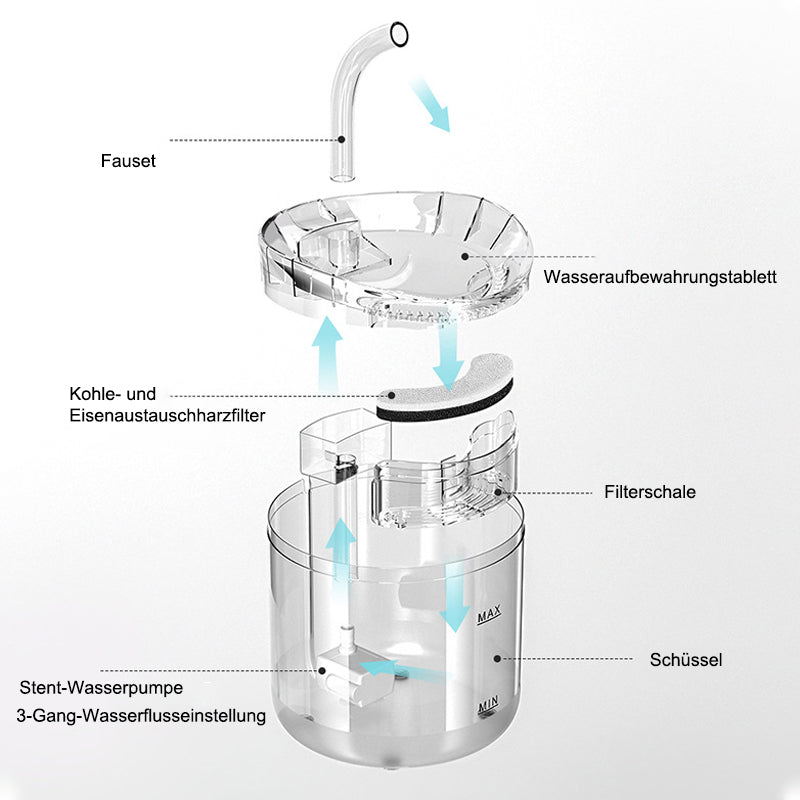 Fauset

Wasseraufbewahrungstablett

Kohle- und Eisenaustauschharzfilter

Filterschale

MAX

Schüssel

Stent-Wasserpumpe

3-Gang-Wasserflusseinstellung

MIN