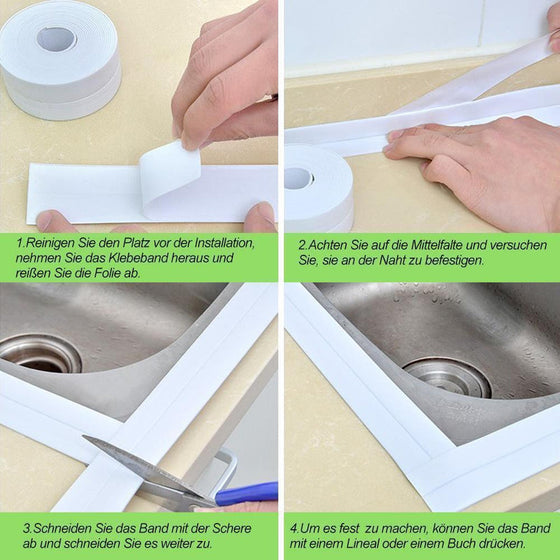 1.Reinigen Sie den Platz vor der Installation, nehmen Sie das Klebeband heraus und reißen Sie die Folie ab.

2.Achten Sie auf die Mittelfalte und versuchen Sie, sie an der Naht zu befestigen.

3.Schneiden Sie das Band mit der Schere ab und schneiden Sie es weiter zu.

4.Um es fest zu machen, können Sie das Band mit einem Lineal oder einem Buch drücken.