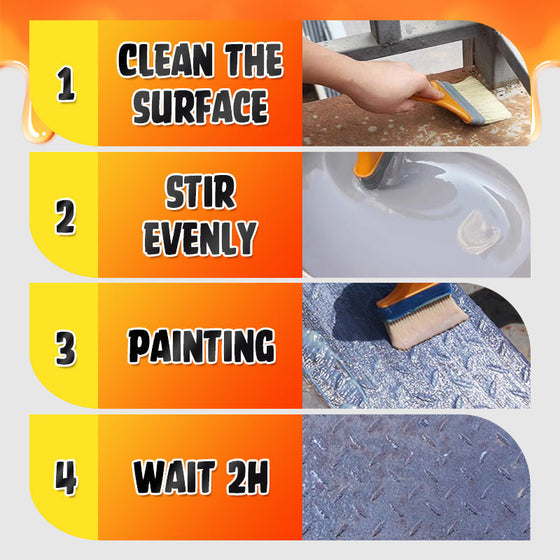 1 CLEAN THE SURFACE

2 STIR EVENLY

3 PAINTING

4 WAIT 2H